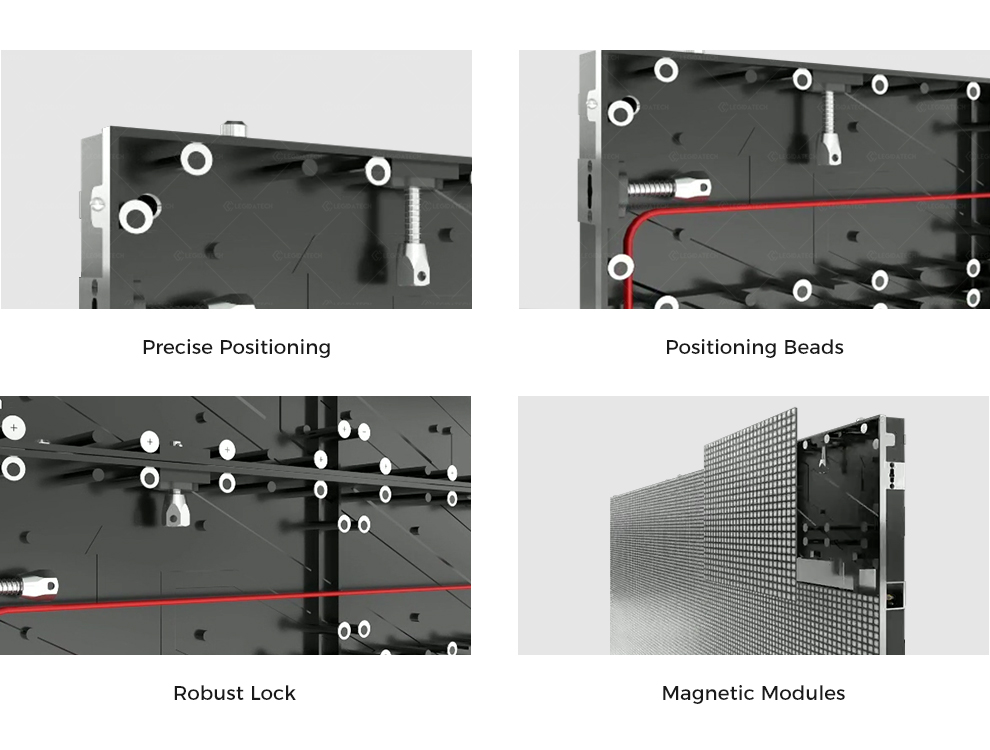 Precise Positioning

Positioning Beads

Robust Lock

Magnetic Modules